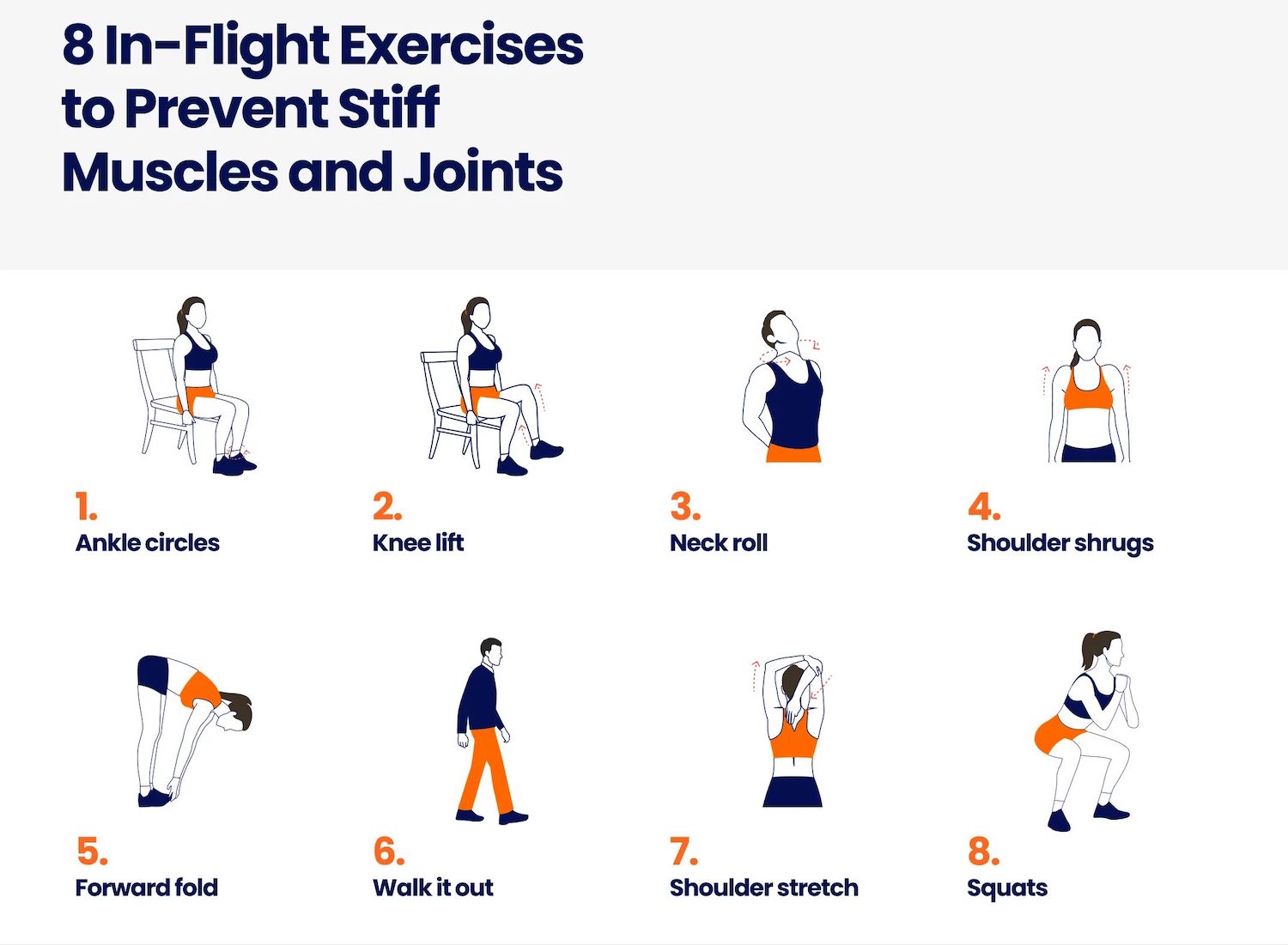 8 In-Flight Exercises to Prevent Stiff Muscles and Joints

1.
Ankle circles

2.
Knee lift

3.
Neck roll

4.
Shoulder shrugs

5.
Forward fold

6.
Walk it out

7.
Shoulder stretch

8.
Squats